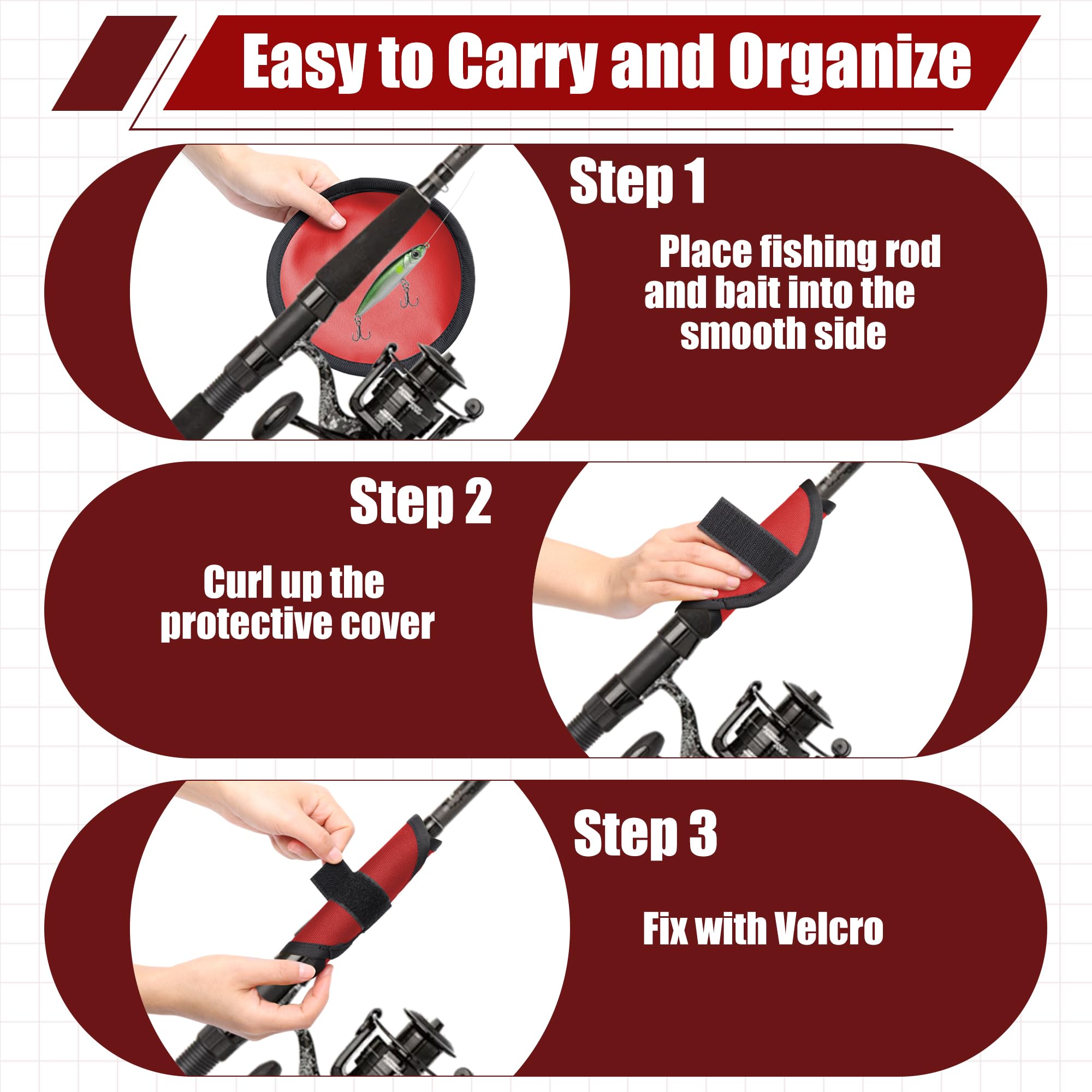 Easy to Carry and Organize

Step 1

Place fishing rod and bait into the smooth side

Step 2

Curl up the protective cover

Step 3

Fix with Velcro