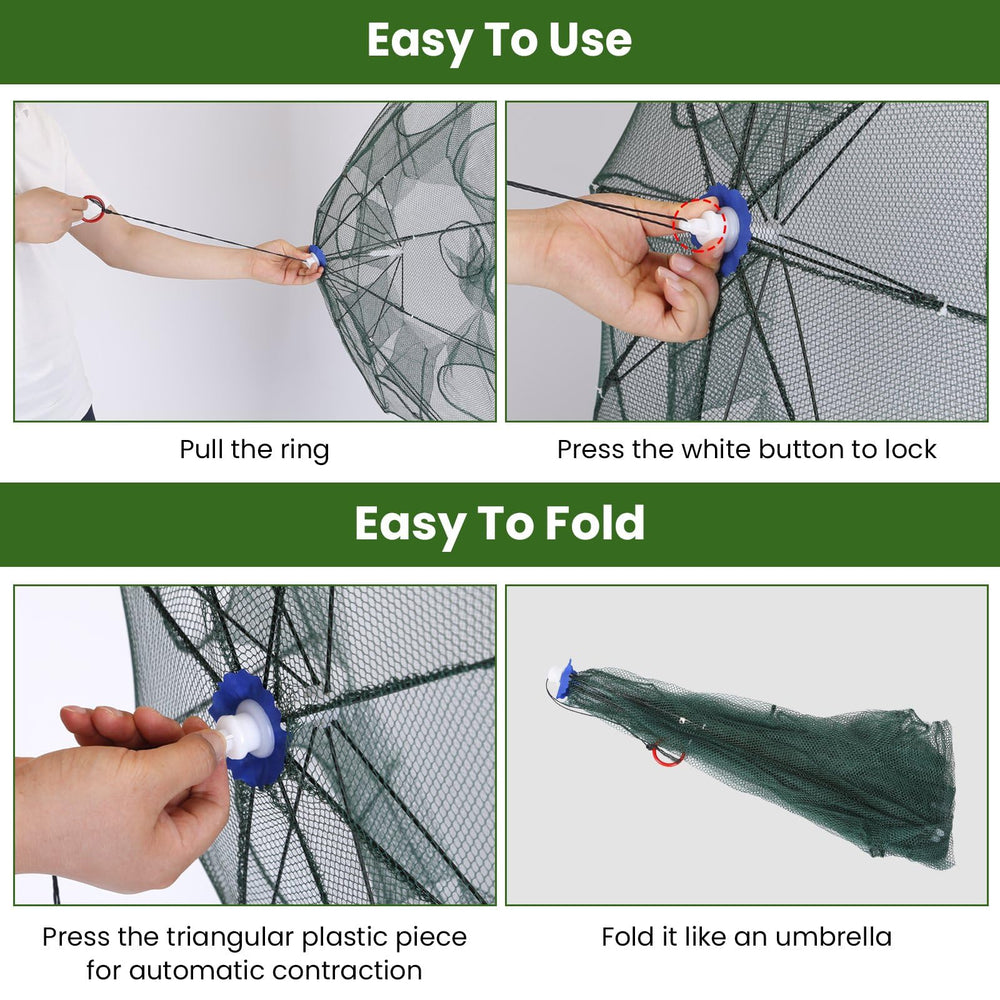 Easy To Use

Pull the ring

Press the white button to lock

Easy To Fold

Press the triangular plastic piece for automatic contraction

Fold it like an umbrella